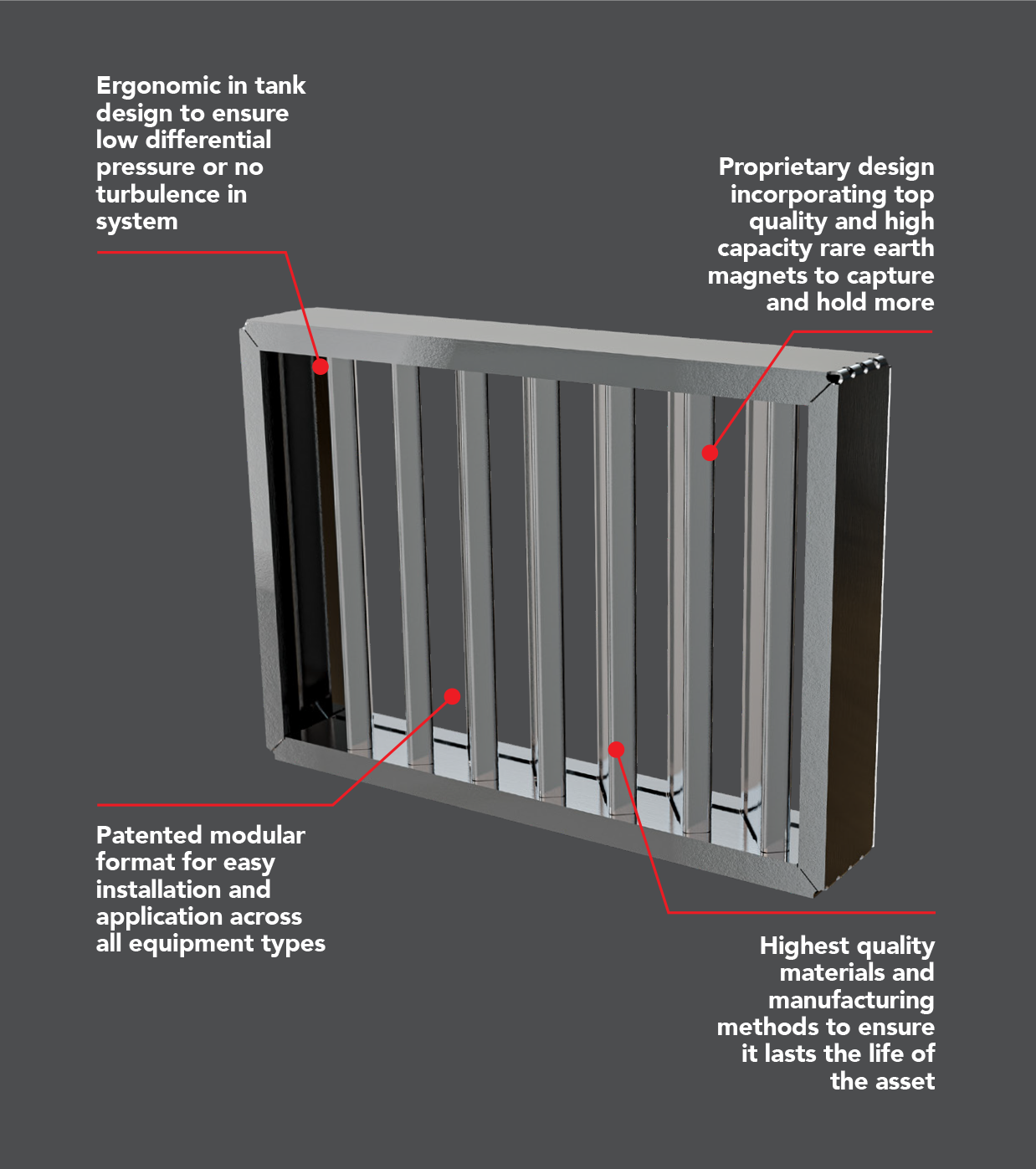 Ergonomic in tank design to ensure low differential pressure or no turbulence in system

Proprietary design incorporating top quality and high capacity rare earth magnets to capture and hold more

Patented modular format for easy installation and application across all equipment types

Highest quality materials and manufacturing methods to ensure it lasts the life of the asset